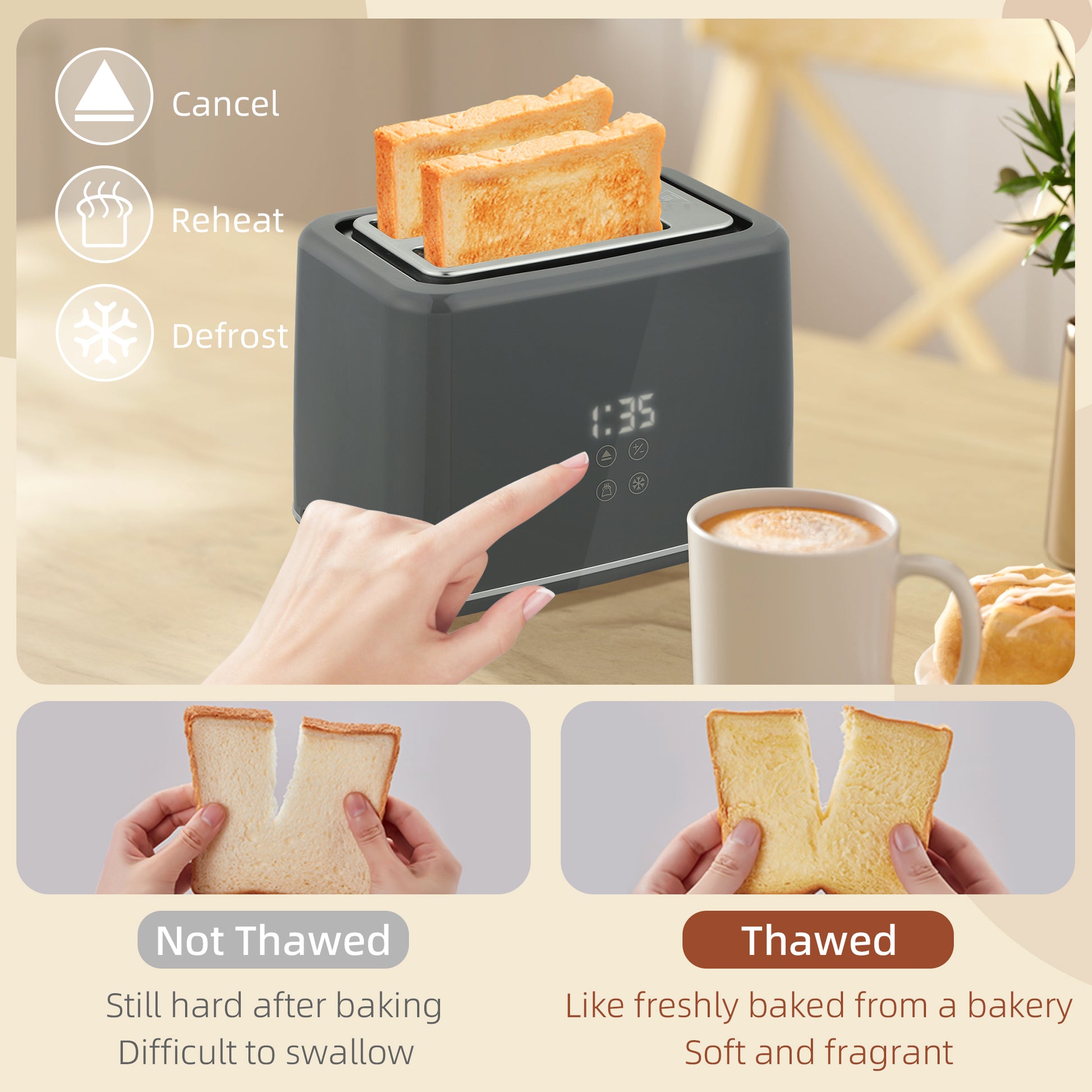 Cancel

Reheat

Defrost

1:35

Not Thawed

Still hard after baking
Difficult to swallow

Thawed

Like freshly baked from a bakery
Soft and fragrant