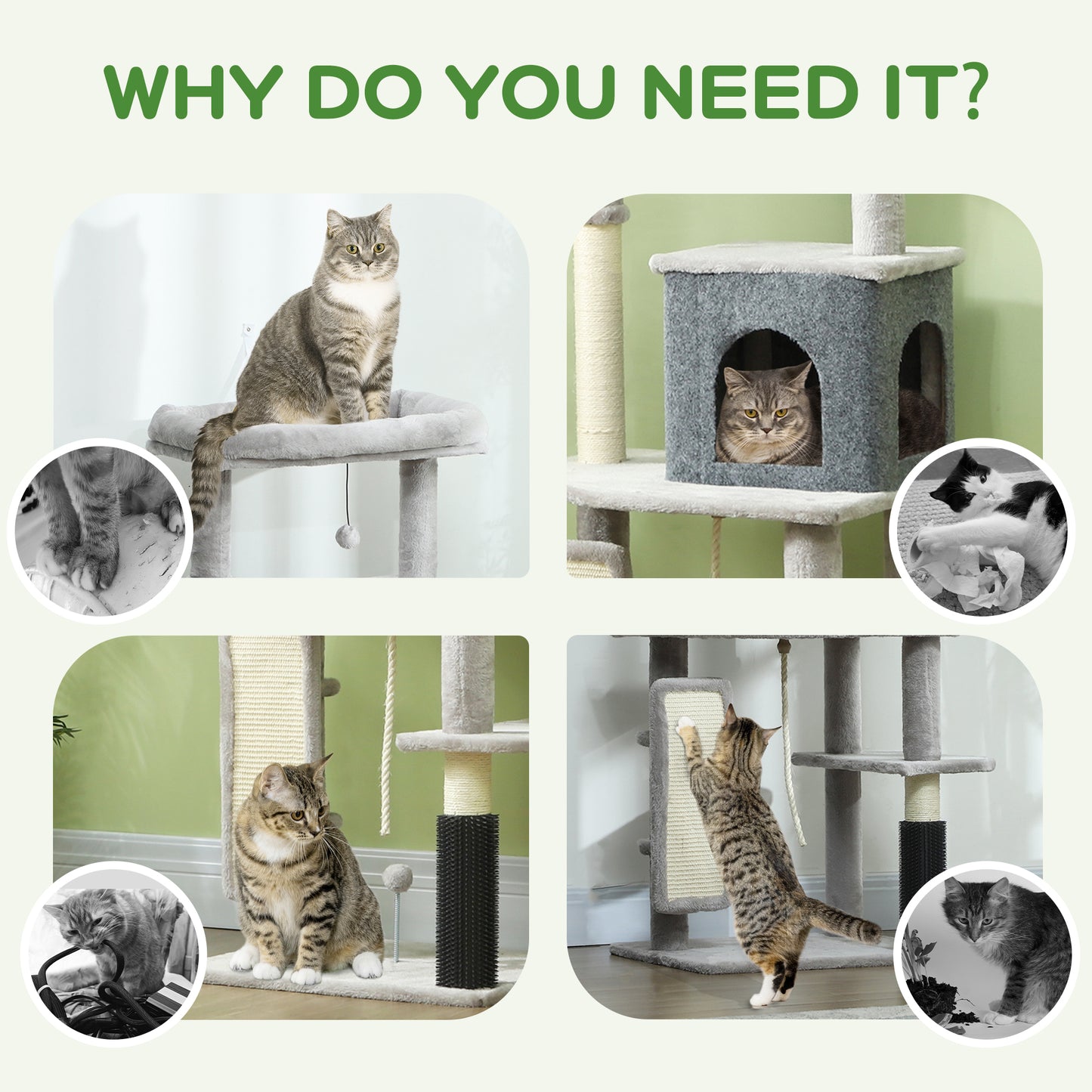 WHY DO YOU NEED IT?