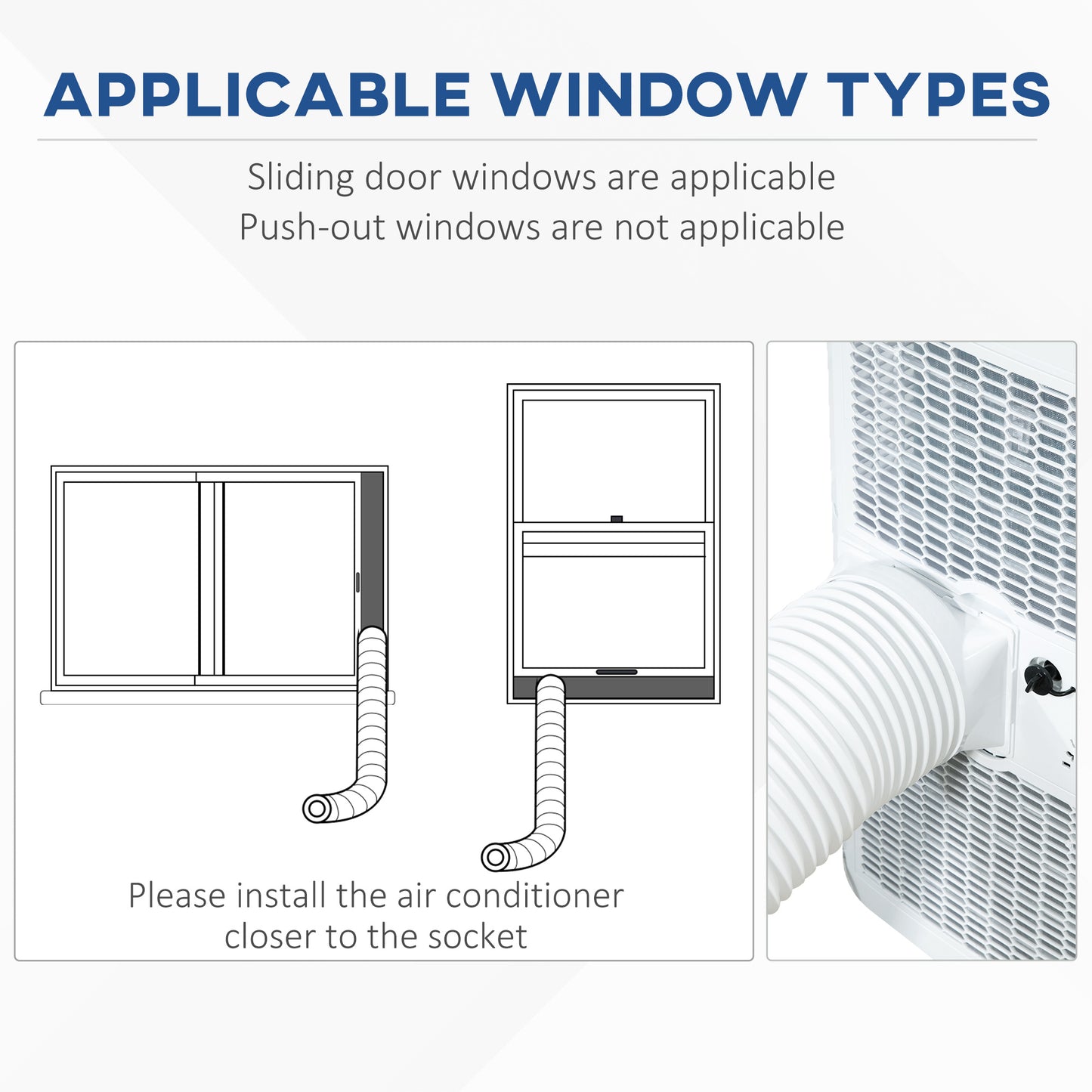 APPLICABLE WINDOW TYPES

Sliding door windows are applicable
Push-out windows are not applicable

Please install the air conditioner closer to the socket