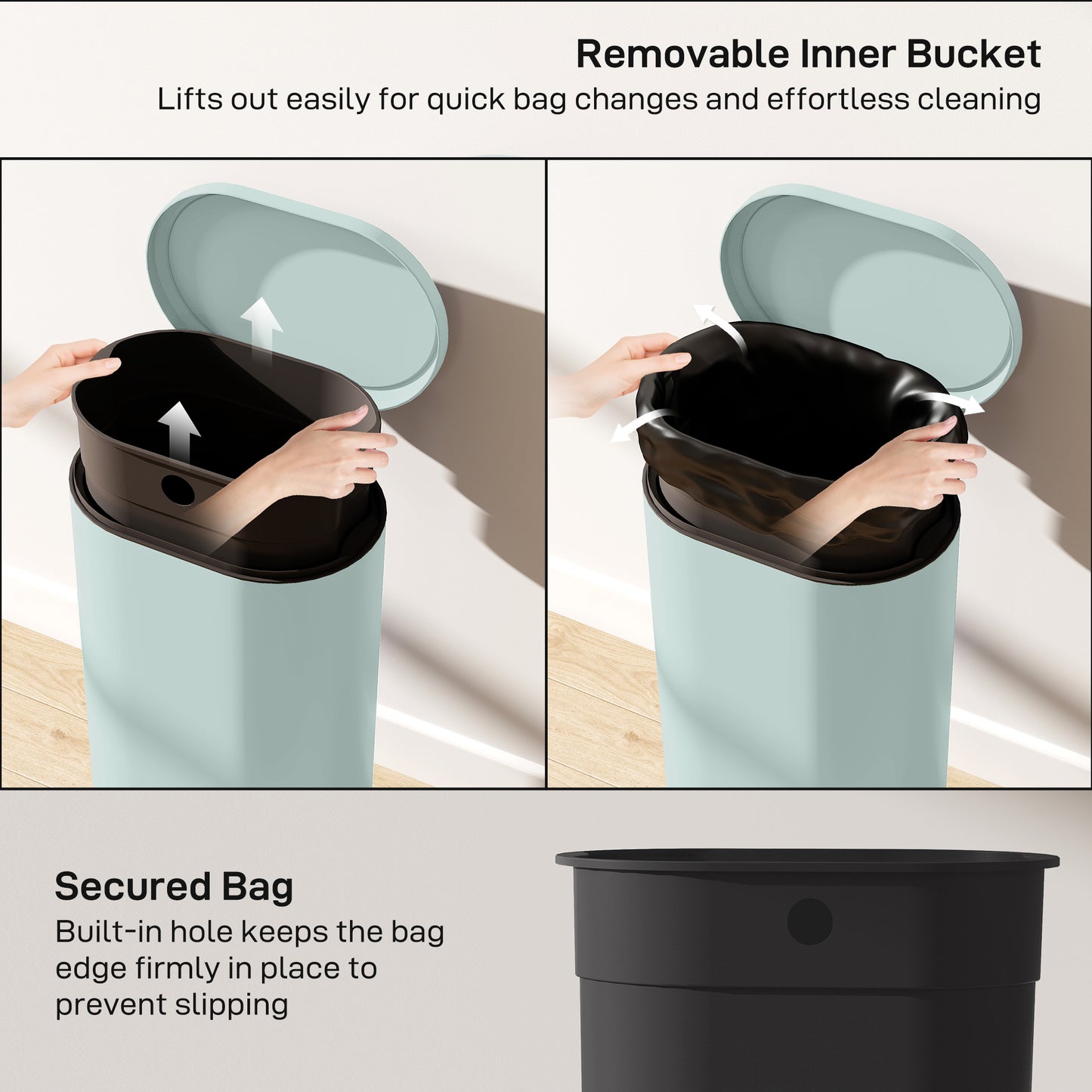 Removable Inner Bucket
Lifts out easily for quick bag changes and effortless cleaning

Secured Bag
Built-in hole keeps the bag edge firmly in place to prevent slipping