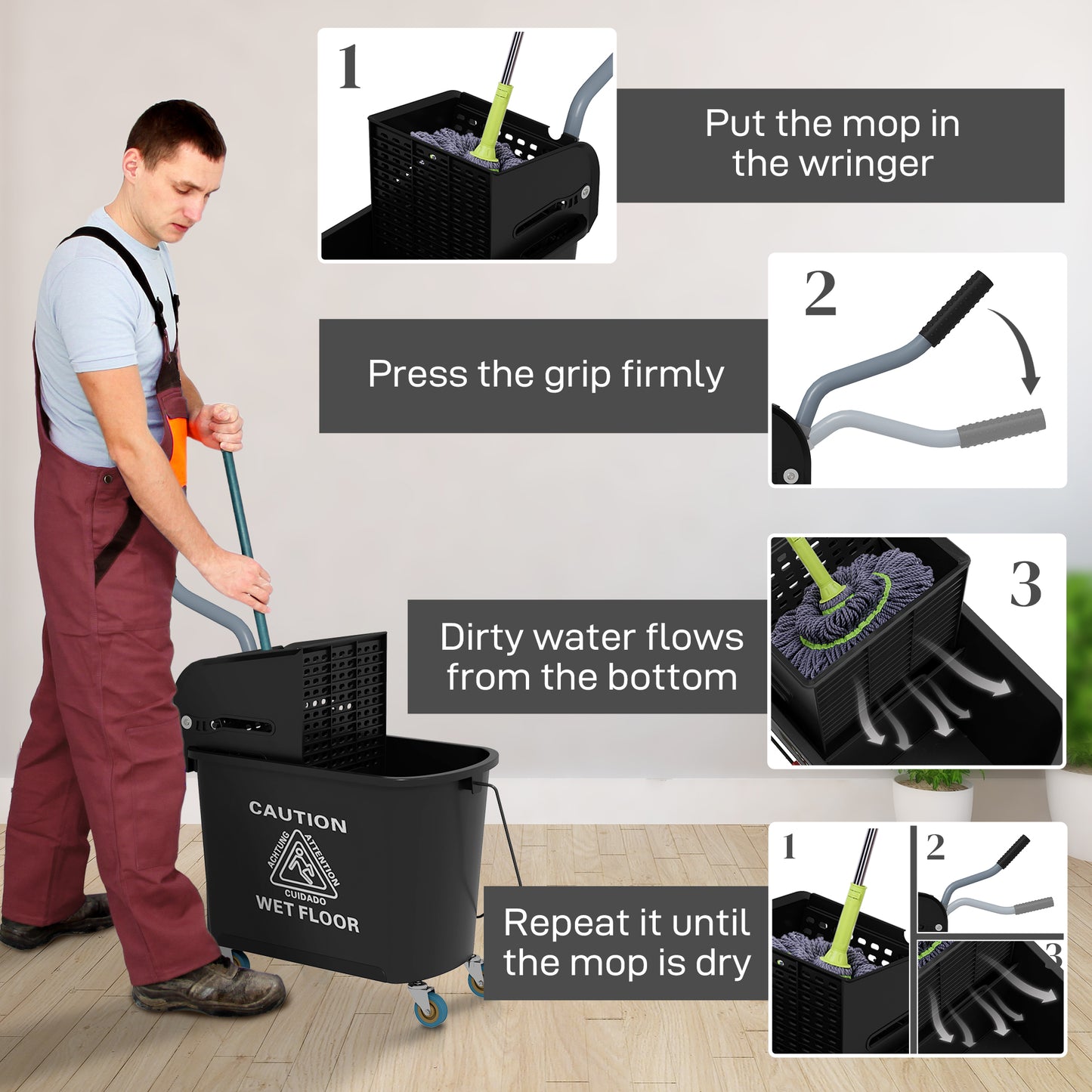 1

Put the mop in the wringer

2

Press the grip firmly

3

Dirty water flows from the bottom

CAUTION

ACHTUNG ATTENTION

CUIDADO

WET FLOOR

Repeat it until the mop is dry

1

2

3