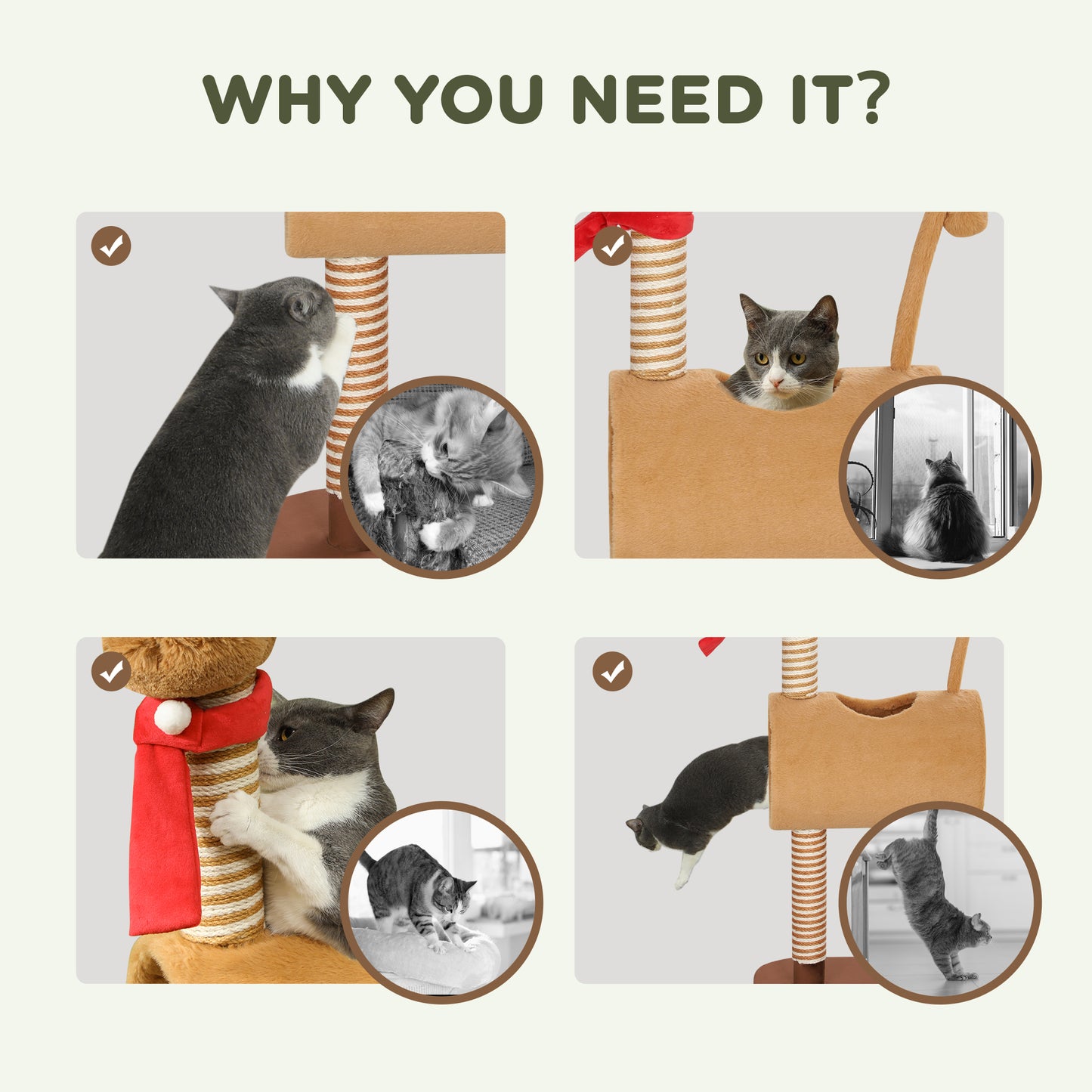 WHY YOU NEED IT?