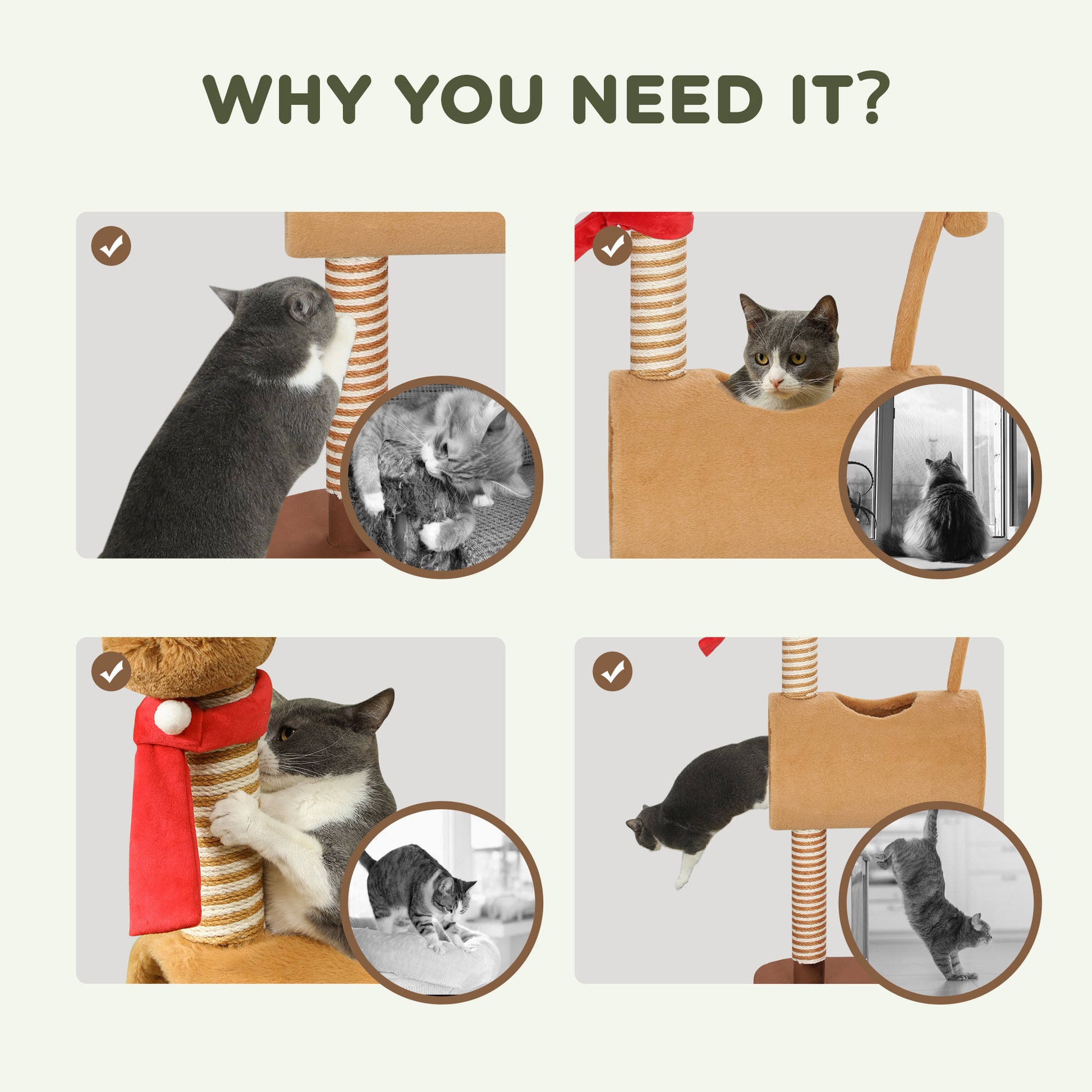 WHY YOU NEED IT?